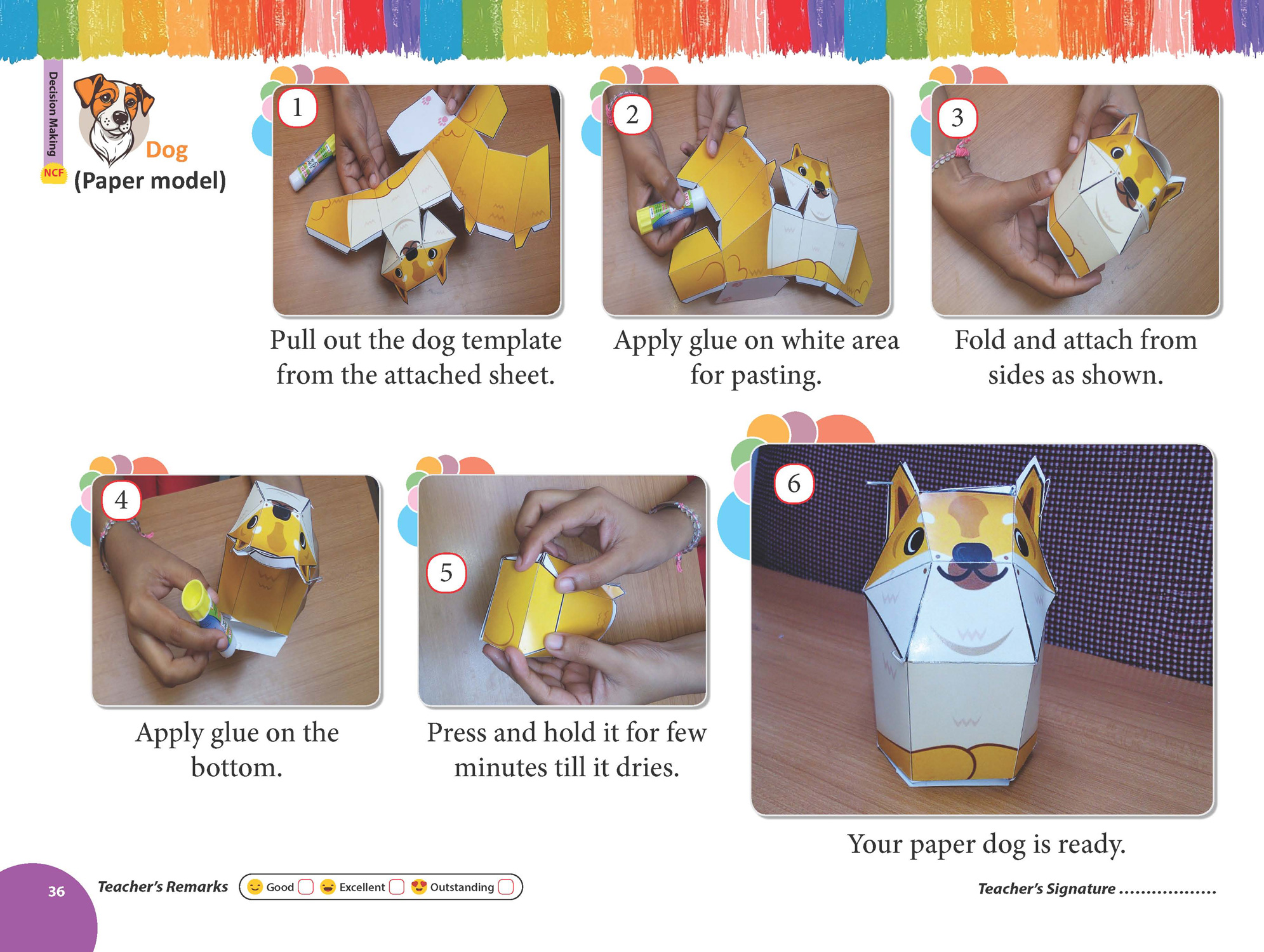 Decision Making

NCF

Dog
(Paper model)

1
Pull out the dog template from the attached sheet.

2
Apply glue on white area for pasting.

3
Fold and attach from sides as shown.

4
Apply glue on the bottom.

5
Press and hold it for few minutes till it dries.

6
Your paper dog is ready.

36 Teacher's Remarks Good Excellent Outstanding

Teacher's Signature ..................