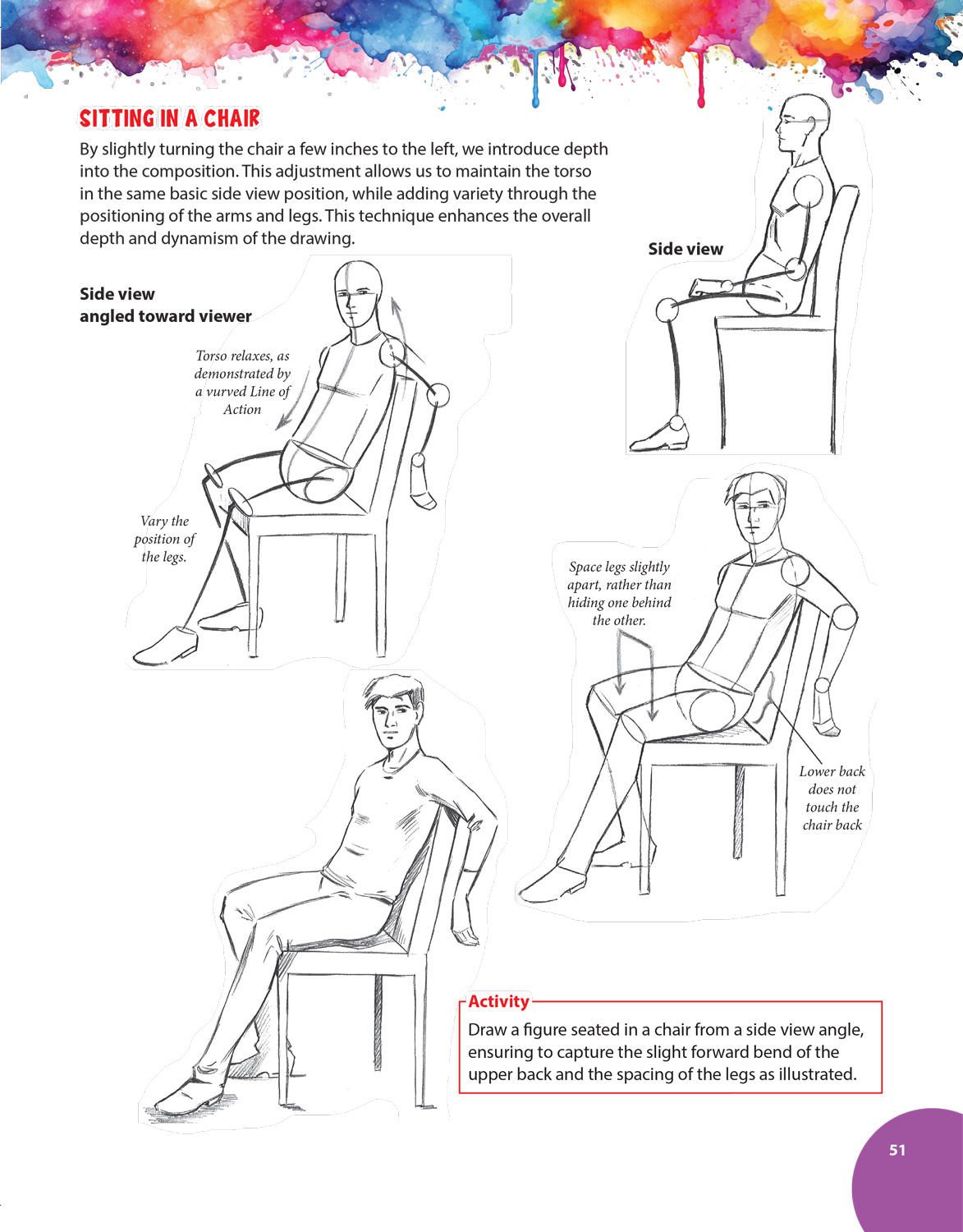 SITTING IN A CHAIR

By slightly turning the chair a few inches to the left, we introduce depth into the composition. This adjustment allows us to maintain the torso in the same basic side view position, while adding variety through the positioning of the arms and legs. This technique enhances the overall depth and dynamism of the drawing.

Side view

Side view angled toward viewer

Torso relaxes, as demonstrated by a vurved Line of Action

Vary the position of the legs.

Space legs slightly apart, rather than hiding one behind the other.

Lower back does not touch the chair back

Activity

Draw a figure seated in a chair from a side view angle, ensuring to capture the slight forward bend of the upper back and the spacing of the legs as illustrated.

51